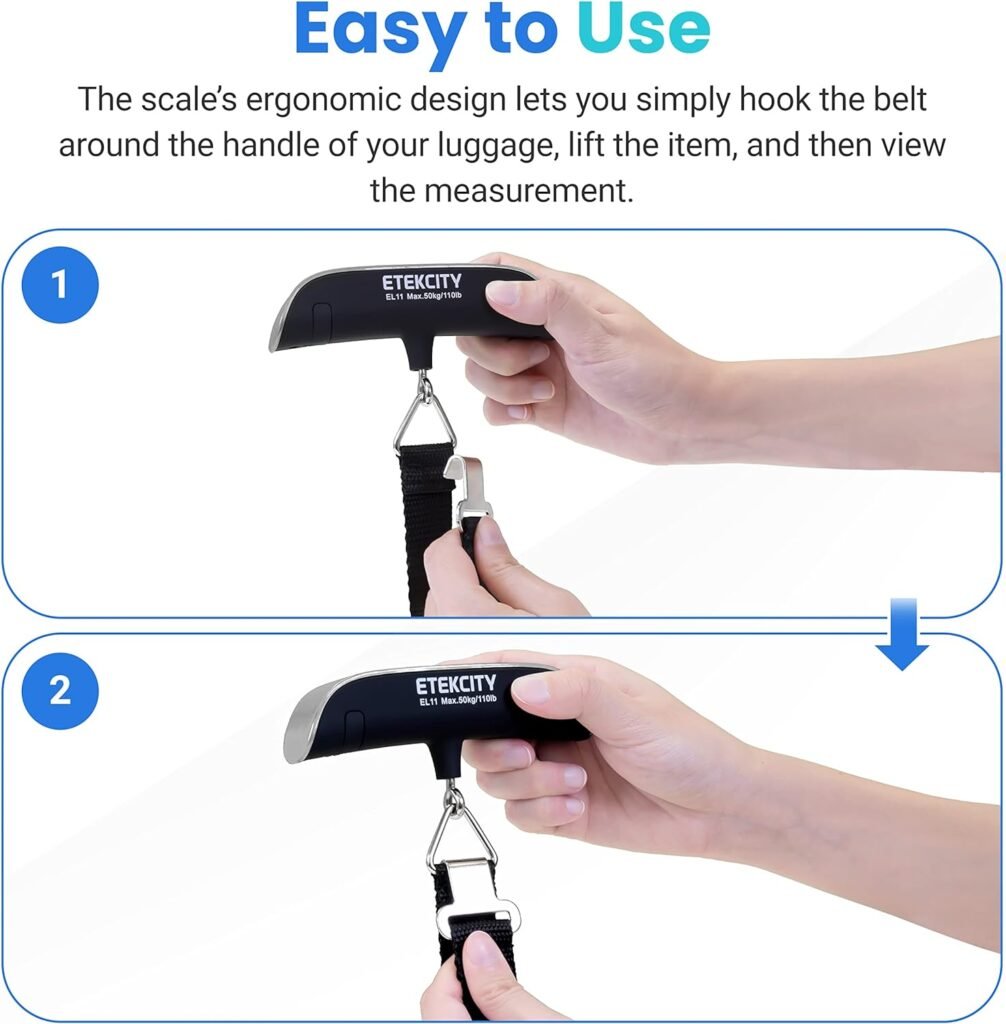 Easy to Use

The scale's ergonomic design lets you simply hook the belt around the handle of your luggage, lift the item, and then view the measurement.

1

ETEKCITY
EL11 Max.50kg/110lb

2

ETEKCITY
EL11 Max.50kg/110lb